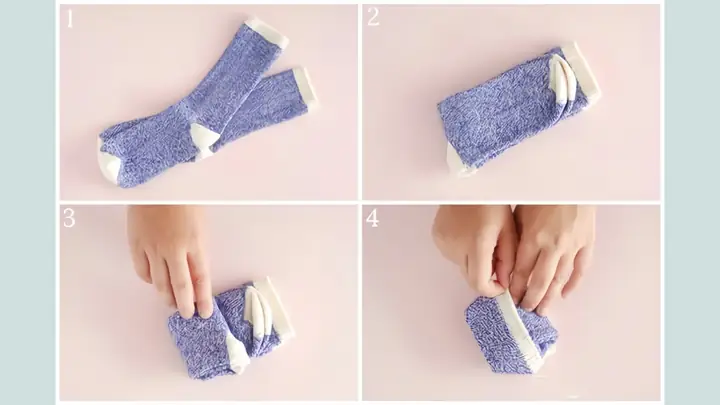 1

2

3

4