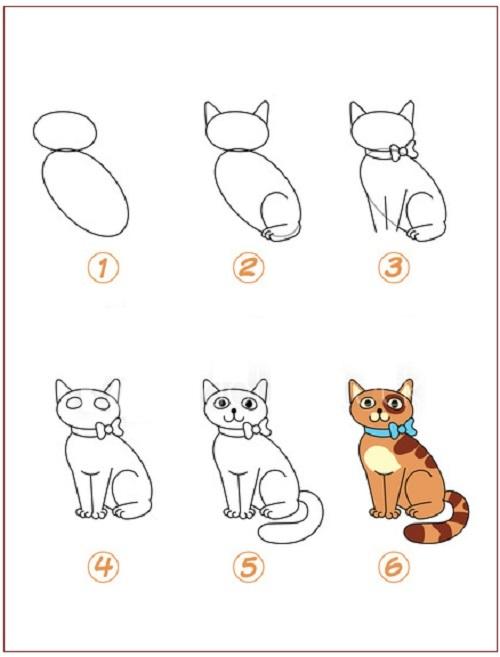 1 2 3

4 5 6